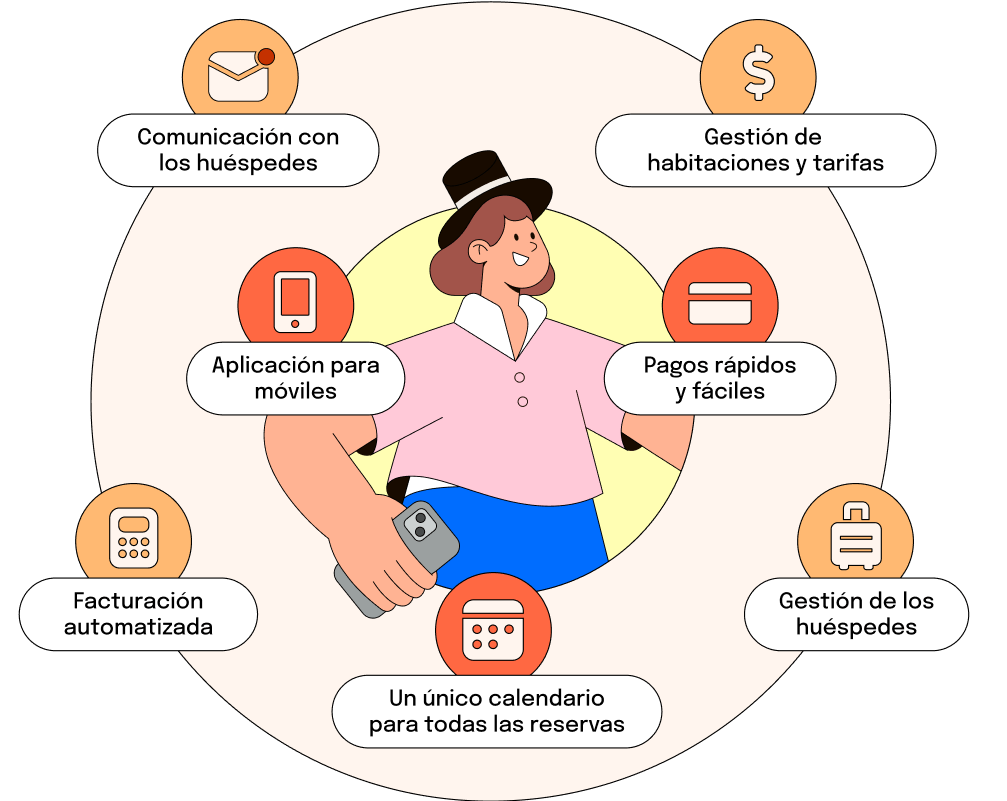 Comunicación con los huéspedes

Gestión de habitaciones y tarifas

Aplicación para móviles

Pagos rápidos y fáciles

Facturación automatizada

Gestión de los huéspedes

Un único calendario para todas las reservas